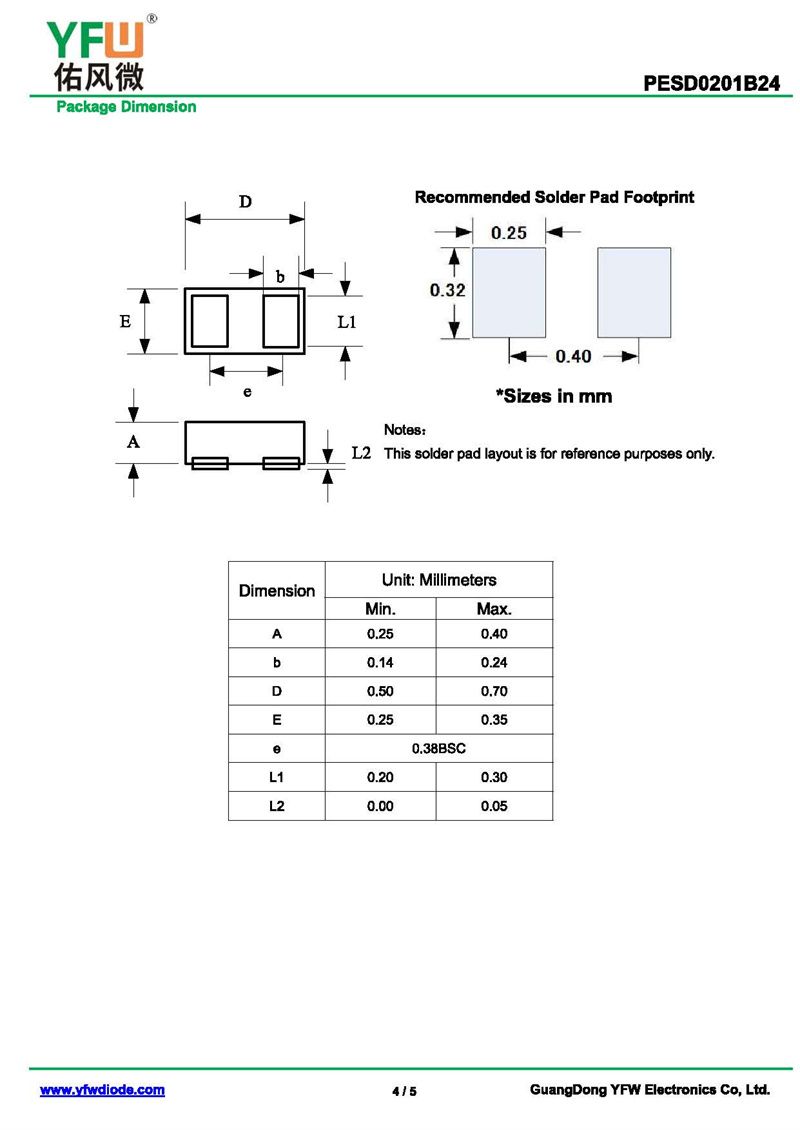 YFW®
佑风微

PESD0201B24

Package Dimension

D

b

E

L1

e

A

L2

Recommended Solder Pad Footprint

0.25

0.32

0.40

*Sizes in mm

Notes:
This solder pad layout is for reference purposes only.

| Dimension | Unit: Millimeters | |
|---|---|---|
| | Min. | Max. |
| A | 0.25 | 0.40 |
| b | 0.14 | 0.24 |
| D | 0.50 | 0.70 |
| E | 0.25 | 0.35 |
| e | 0.38BSC | |
| L1 | 0.20 | 0.30 |
| L2 | 0.00 | 0.05 |

www.yfwdiode.com

4 / 5

GuangDong YFW Electronics Co, Ltd.